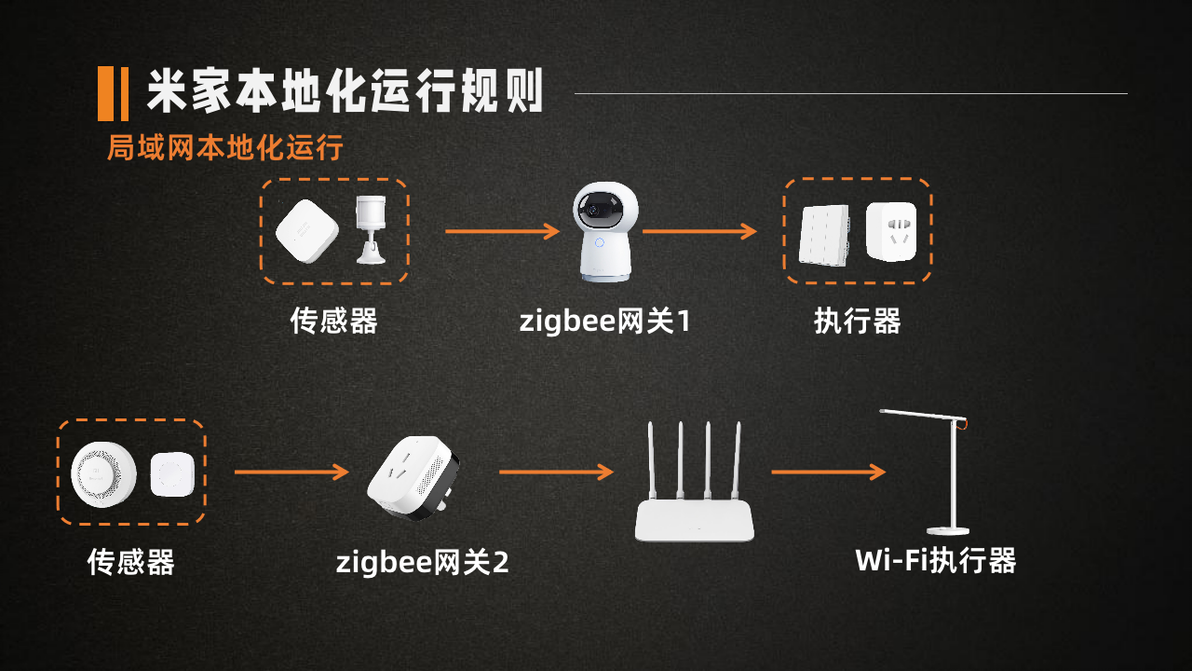 米家本地化运行规则

局域网本地化运行

传感器

zigbee网关1

执行器

传感器

zigbee网关2

Wi-Fi执行器