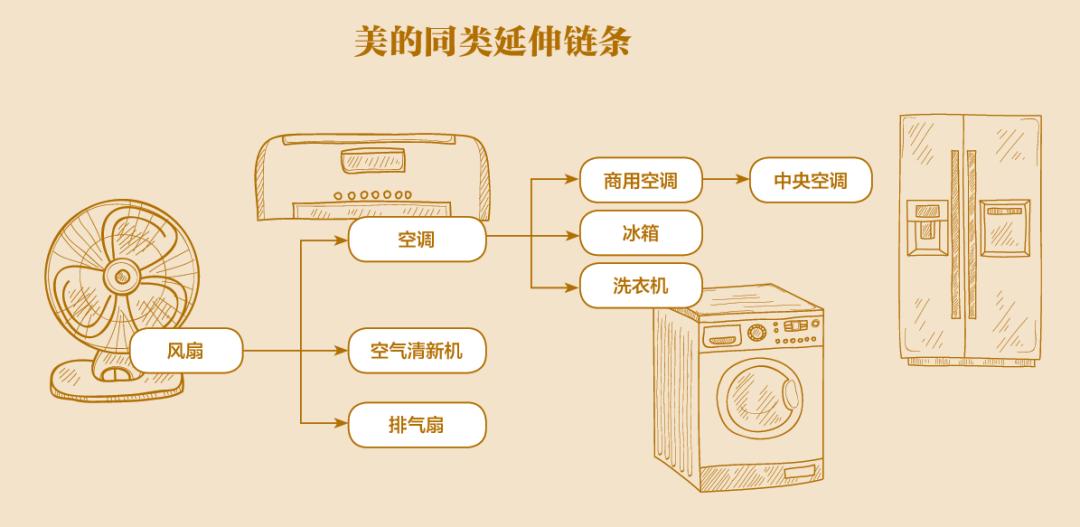 美的同类延伸链条

风扇

空调

空气清新机

排气扇

商用空调

中央空调

冰箱

洗衣机