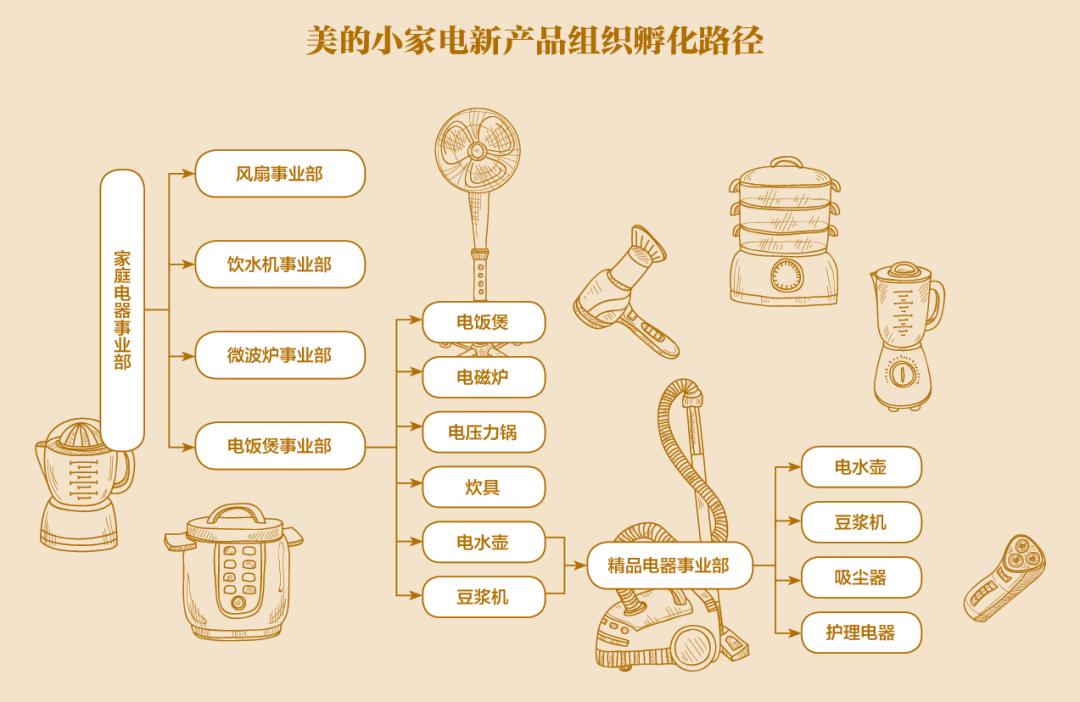 美的小家电新产品组织孵化路径

家庭电器事业部

风扇事业部

饮水机事业部

微波炉事业部

电饭煲事业部

电饭煲

电磁炉

电压力锅

炊具

电水壶

豆浆机

精品电器事业部

电水壶

豆浆机

吸尘器

护理电器